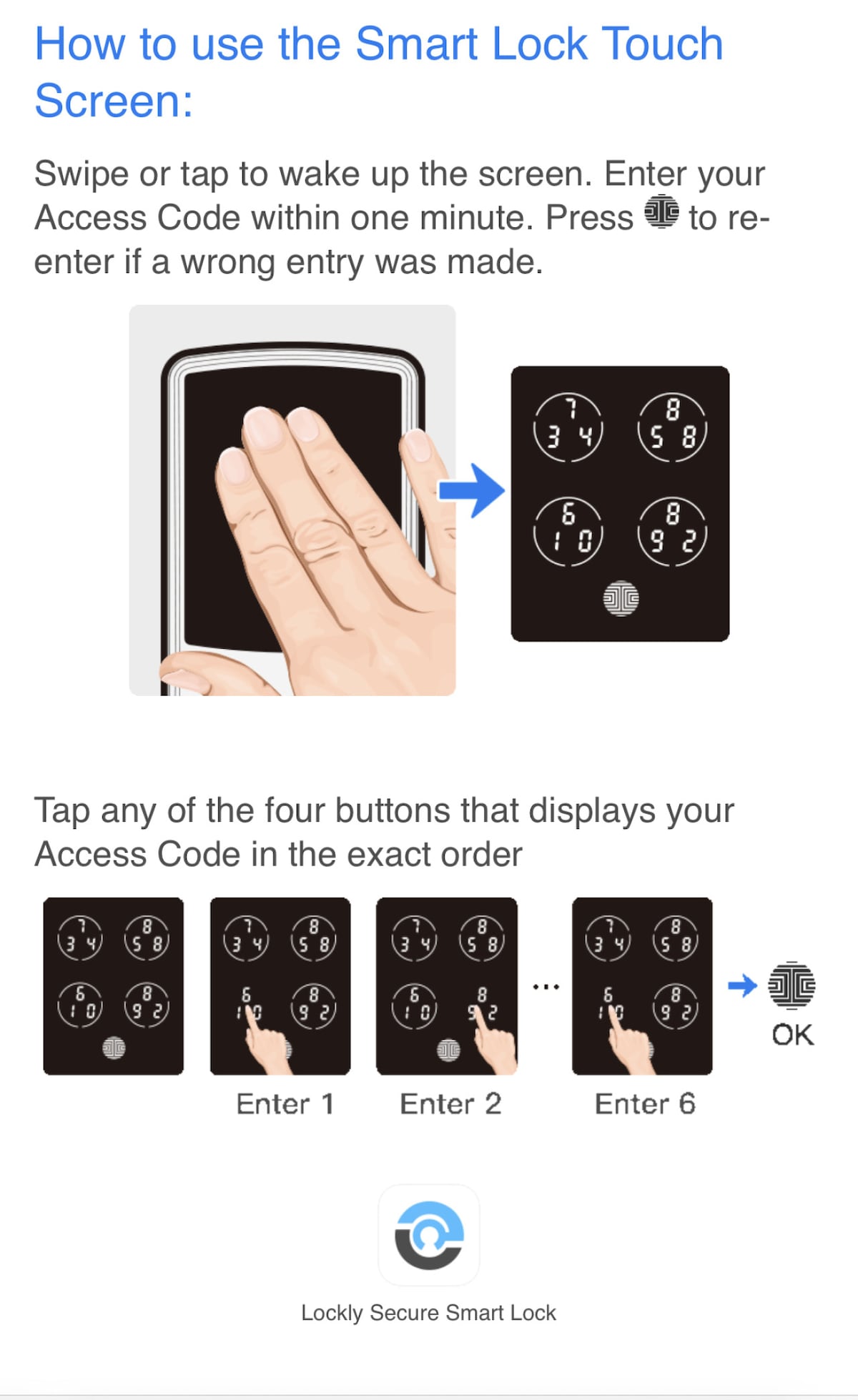 How to use the Smart Lock Touch Screen:

Swipe or tap to wake up the screen. Enter your Access Code within one minute. Press to re-enter if a wrong entry was made.

7 3 4 8 5 8 6 1 0 8 9 2

Tap any of the four buttons that displays your Access Code in the exact order

7 3 4 8 5 8 6 1 0 8 9 2

7 3 4 8 5 8 6 1 0 8 9 2
Enter 1

7 3 4 8 5 8 6 1 0 8 9 2
Enter 2

...

7 3 4 8 5 8 6 1 0 8 9 2
Enter 6

OK

Lockly Secure Smart Lock