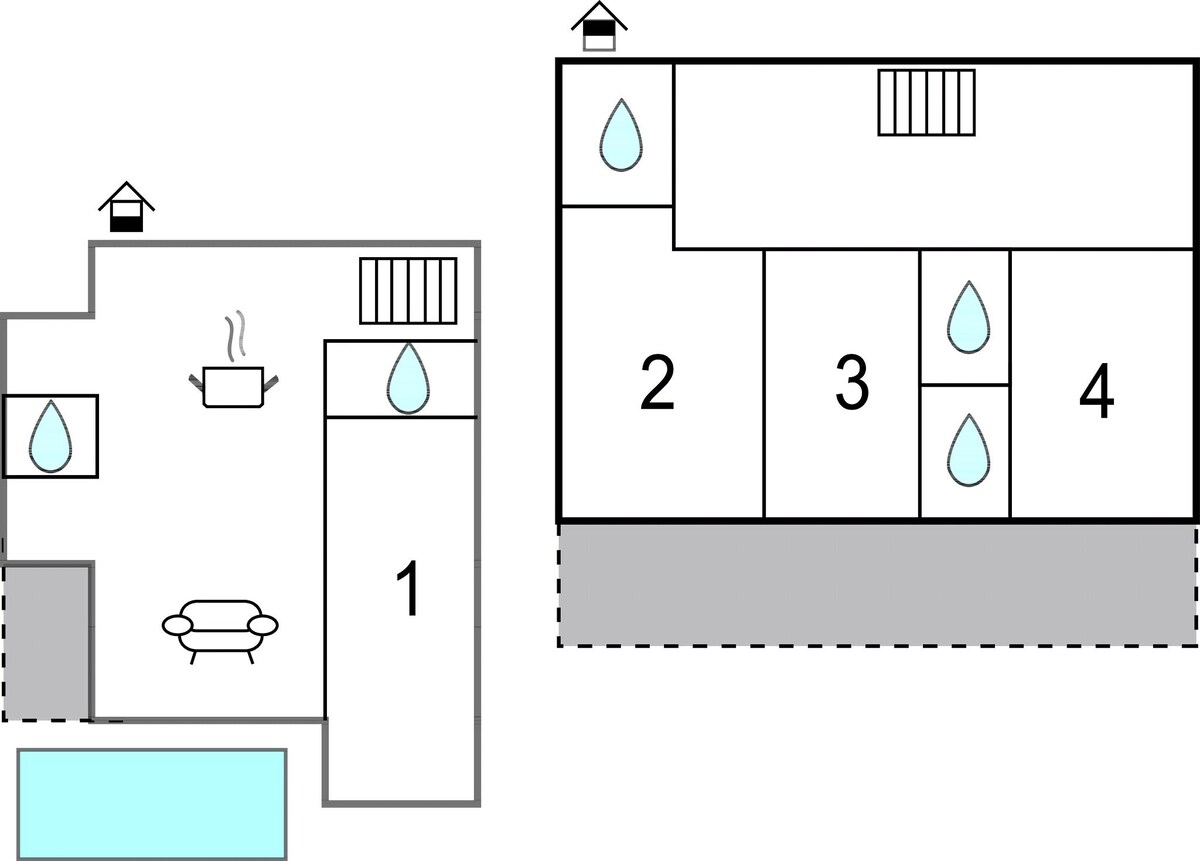 1

2

3

4