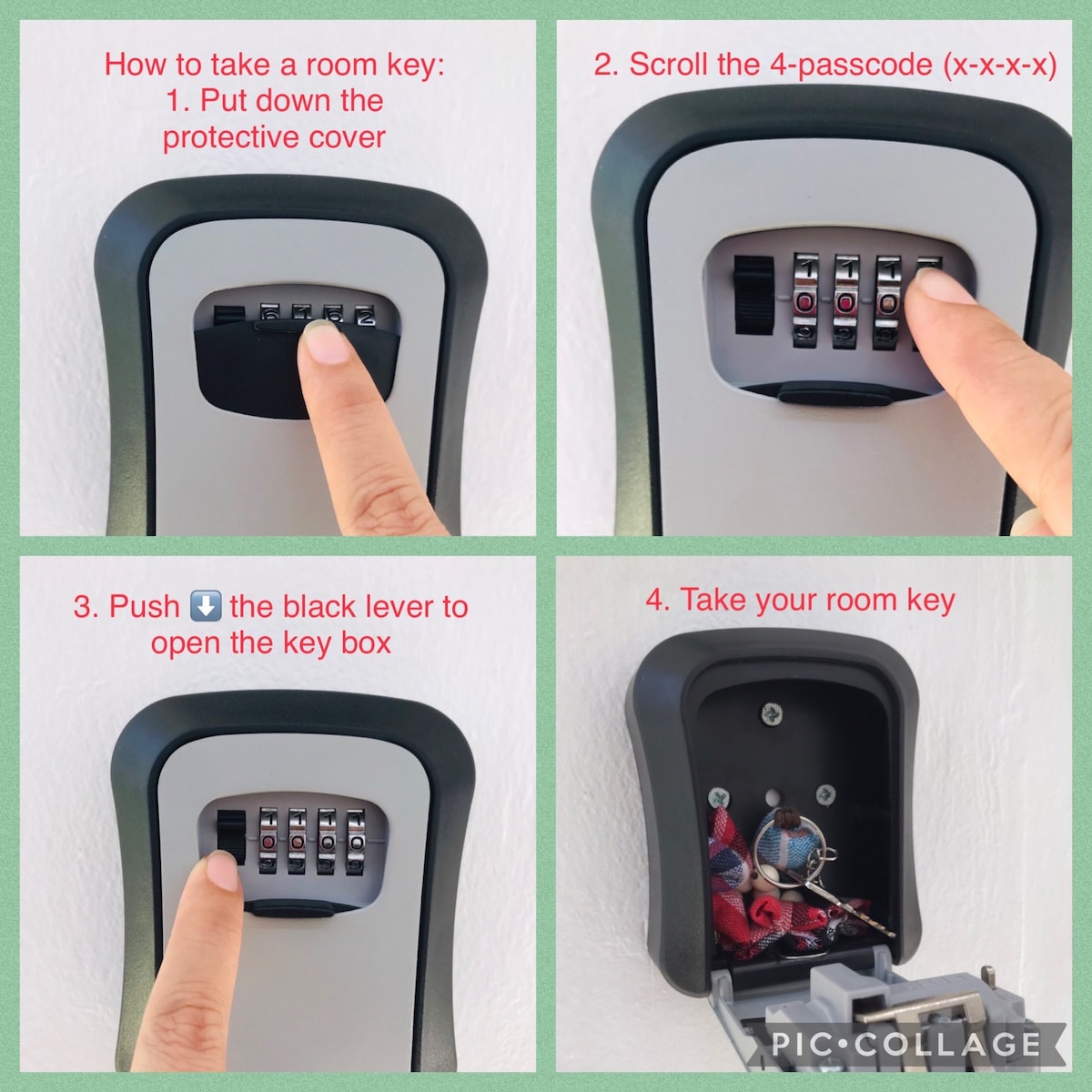 How to take a room key:
1. Put down the protective cover

2. Scroll the 4-passcode (x-x-x-x)

3. Push ⬇️ the black lever to open the key box

4. Take your room key

PIC•COLLAGE