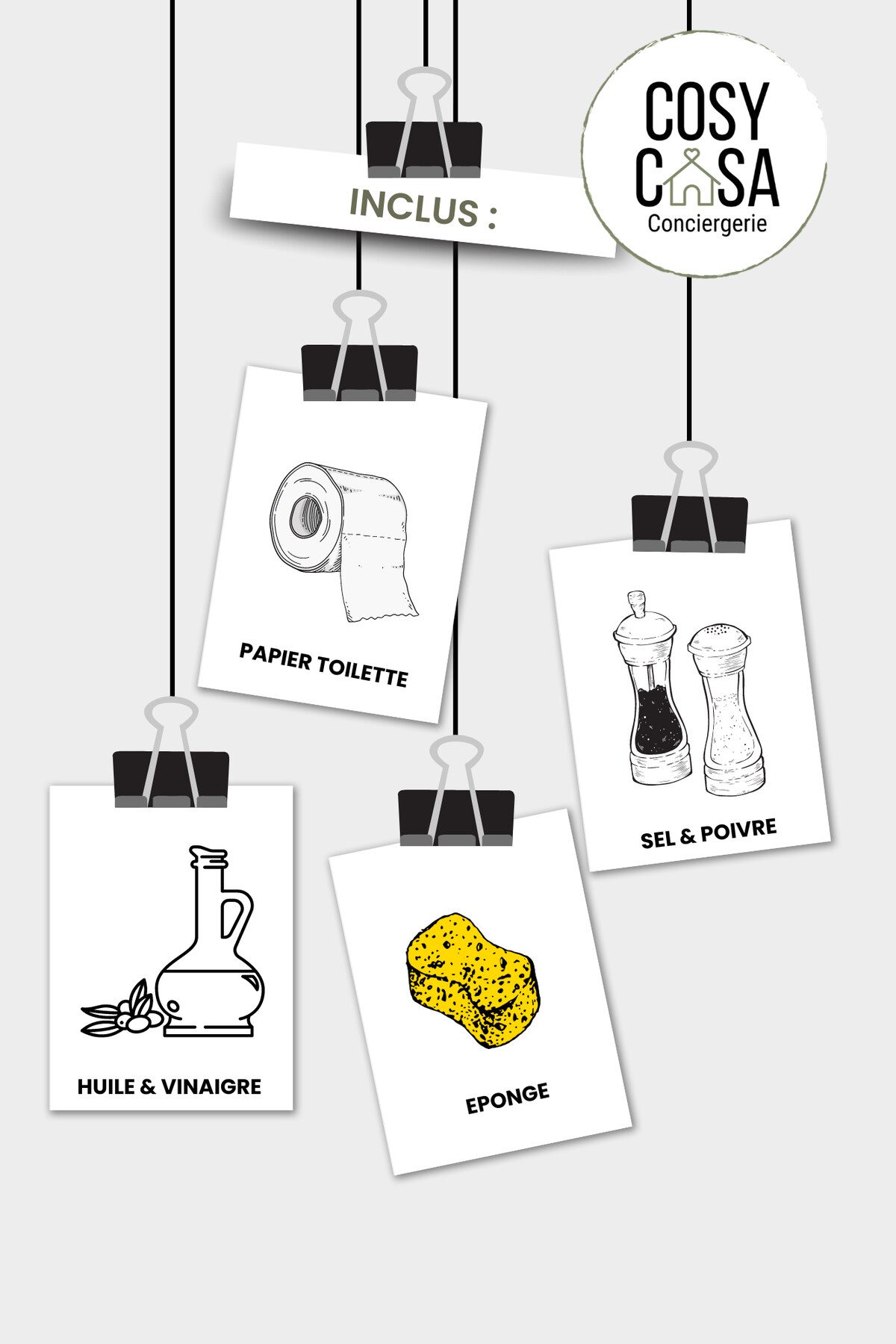 INCLUS :

COSY CASA
Conciergerie

PAPIER TOILETTE

SEL & POIVRE

HUILE & VINAIGRE

EPONGE