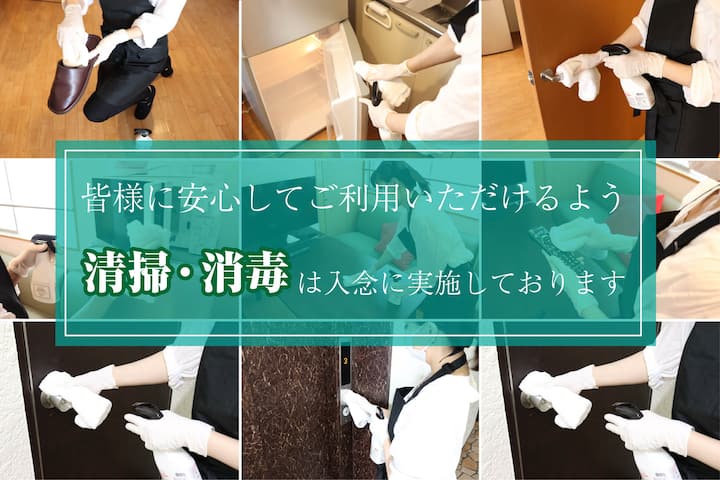 皆様に安心してご利用いただけるよう

清掃・消毒は入念に実施しております