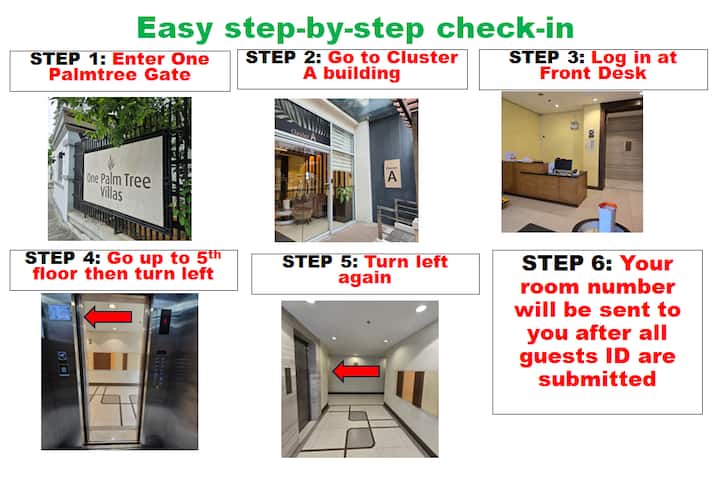 Easy step-by-step check-in

STEP 1: Enter One Palmtree Gate

One Palm Tree Villas

STEP 2: Go to Cluster A building

A

STEP 3: Log in at Front Desk

STEP 4: Go up to 5$^{th}$ floor then turn left

STEP 5: Turn left again

STEP 6: Your room number will be sent to you after all guests ID are submitted