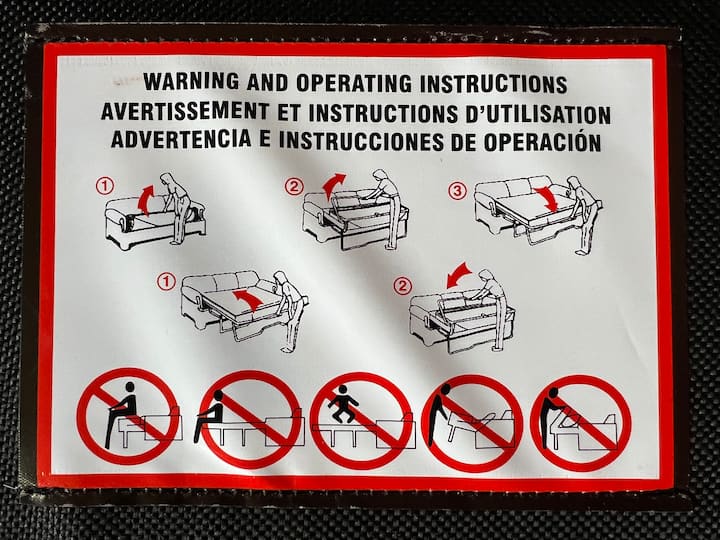 WARNING AND OPERATING INSTRUCTIONS
AVERTISSEMENT ET INSTRUCTIONS D'UTILISATION
ADVERTENCIA E INSTRUCCIONES DE OPERACIÓN

1

2

3

1

2