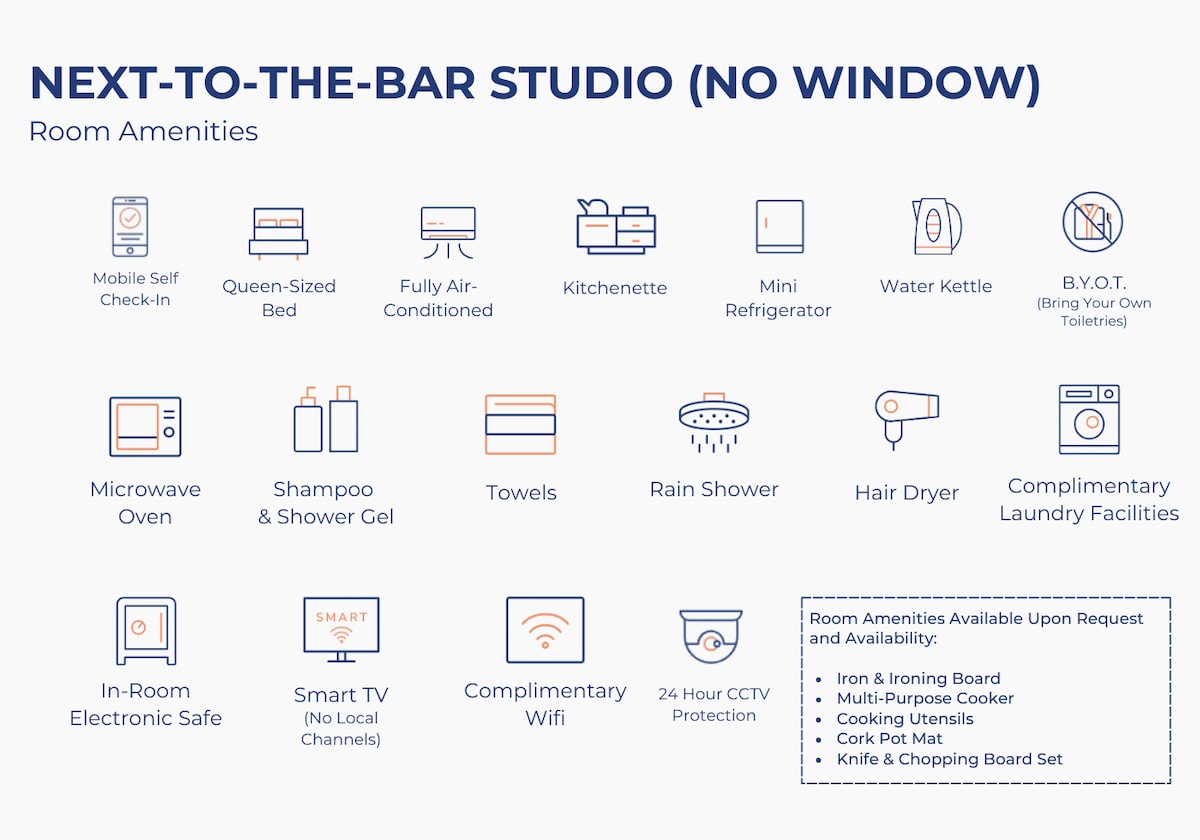 NEXT-TO-THE-BAR STUDIO (NO WINDOW)
Room Amenities

Mobile Self Check-In

Queen-Sized Bed

Fully Air-Conditioned

Kitchenette

Mini Refrigerator

Water Kettle

B.Y.O.T. (Bring Your Own Toiletries)

Microwave Oven

Shampoo & Shower Gel

Towels

Rain Shower

Hair Dryer

Complimentary Laundry Facilities

In-Room Electronic Safe

SMART

Smart TV (No Local Channels)

Complimentary Wifi

24 Hour CCTV Protection

Room Amenities Available Upon Request and Availability:

- Iron & Ironing Board
- Multi-Purpose Cooker
- Cooking Utensils
- Cork Pot Mat
- Knife & Chopping Board Set