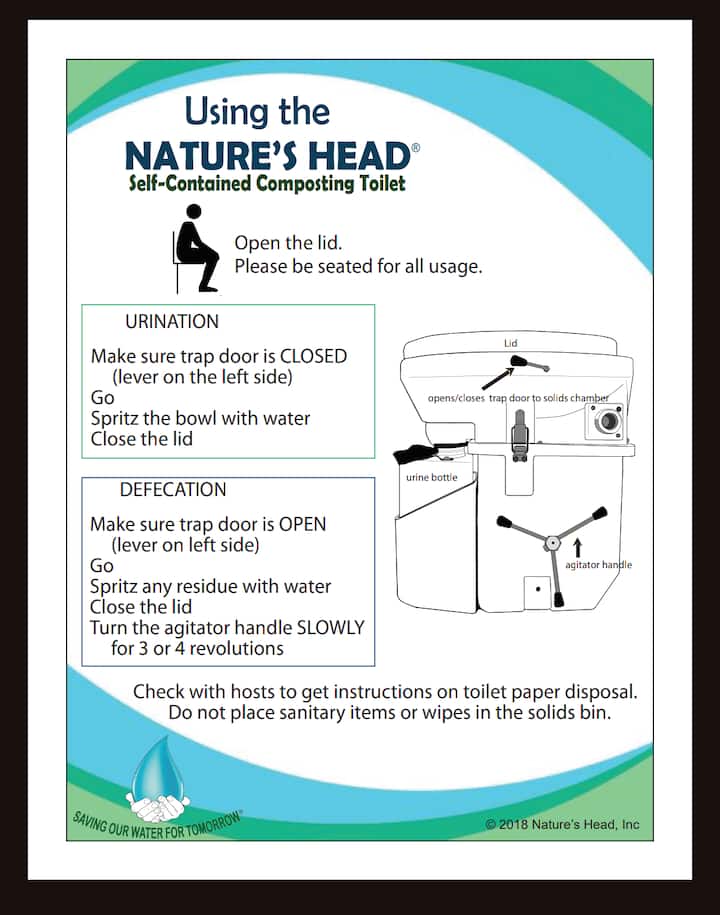 Using the
NATURE'S HEAD®
Self-Contained Composting Toilet

Open the lid.
Please be seated for all usage.

URINATION

Make sure trap door is CLOSED
(lever on the left side)
Go
Spritz the bowl with water
Close the lid

DEFECATION

Make sure trap door is OPEN
(lever on left side)
Go
Spritz any residue with water
Close the lid
Turn the agitator handle SLOWLY
for 3 or 4 revolutions

Lid
opens/closes trap door to solids chamber
urine bottle
agitator handle

Check with hosts to get instructions on toilet paper disposal.
Do not place sanitary items or wipes in the solids bin.

SAVING OUR WATER FOR TOMORROW®

© 2018 Nature's Head, Inc