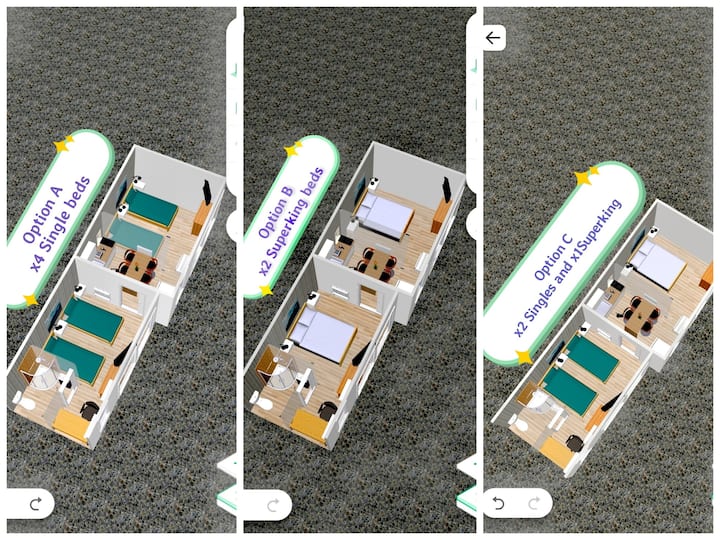 Option A
x4 Single beds

Option B
x2 Superking beds

Option C
x2 Singles and x1Superking