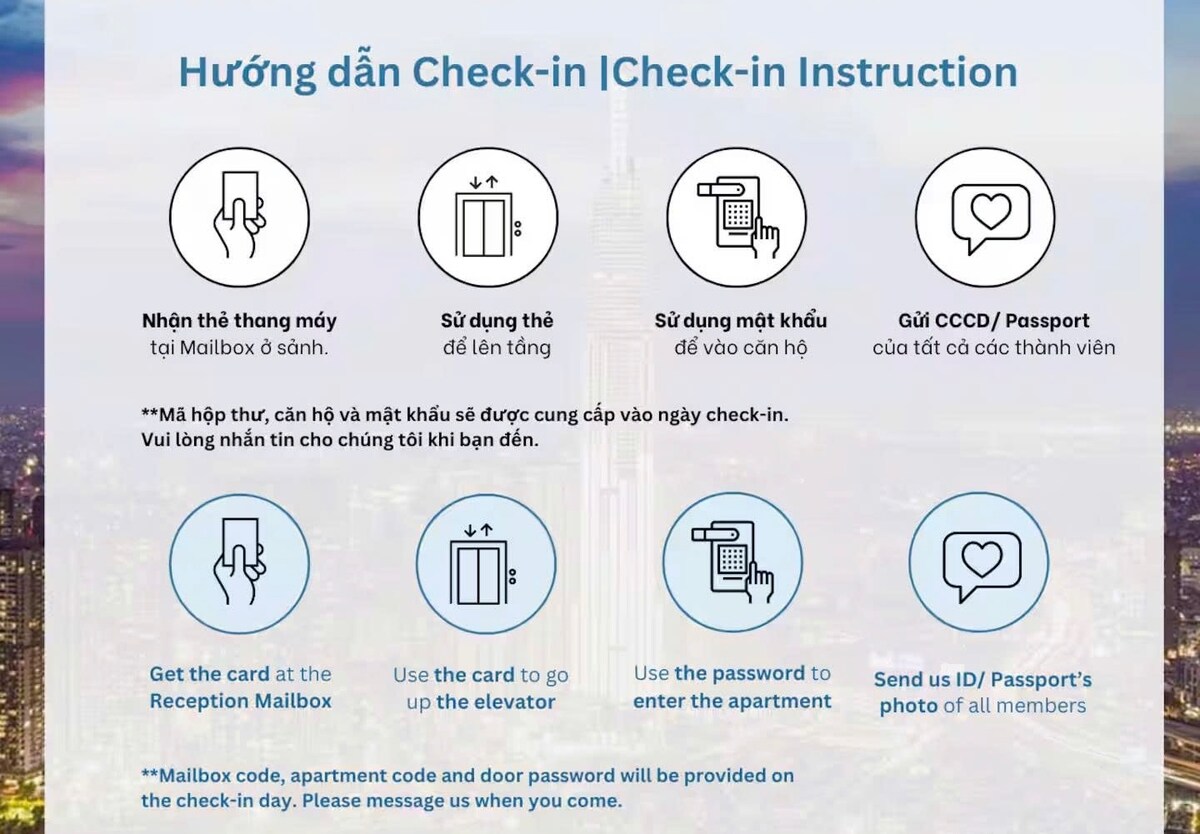 Hướng dẫn Check-in |Check-in Instruction

Nhận thẻ thang máy tại Mailbox ở sảnh.

Sử dụng thẻ để lên tầng

Sử dụng mật khẩu để vào căn hộ

Gửi CCCD/ Passport của tất cả các thành viên

**Mã hộp thư, căn hộ và mật khẩu sẽ được cung cấp vào ngày check-in. Vui lòng nhắn tin cho chúng tôi khi bạn đến.

Get the card at the Reception Mailbox

Use the card to go up the elevator

Use the password to enter the apartment

Send us ID/ Passport's photo of all members

**Mailbox code, apartment code and door password will be provided on the check-in day. Please message us when you come.