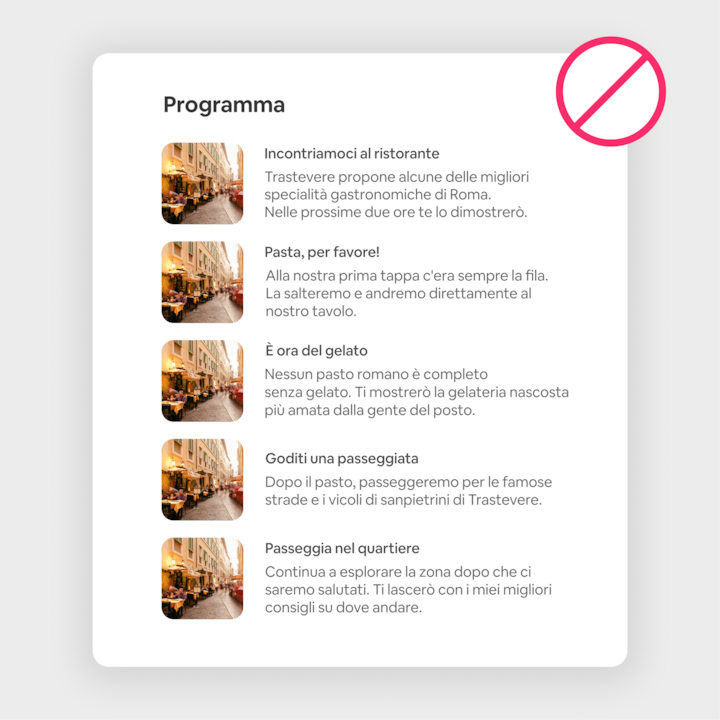 Programma

Incontriamoci al ristorante
Trastevere propone alcune delle migliori specialità gastronomiche di Roma. Nelle prossime due ore te lo dimostrerò.

Pasta, per favore!
Alla nostra prima tappa c'era sempre la fila. La salteremo e andremo direttamente al nostro tavolo.

È ora del gelato
Nessun pasto romano è completo senza gelato. Ti mostrerò la gelateria nascosta più amata dalla gente del posto.

Goditi una passeggiata
Dopo il pasto, passeggeremo per le famose strade e i vicoli di sanpietrini di Trastevere.

Passeggia nel quartiere
Continua a esplorare la zona dopo che ci saremo salutati. Ti lascerò con i miei migliori consigli su dove andare.