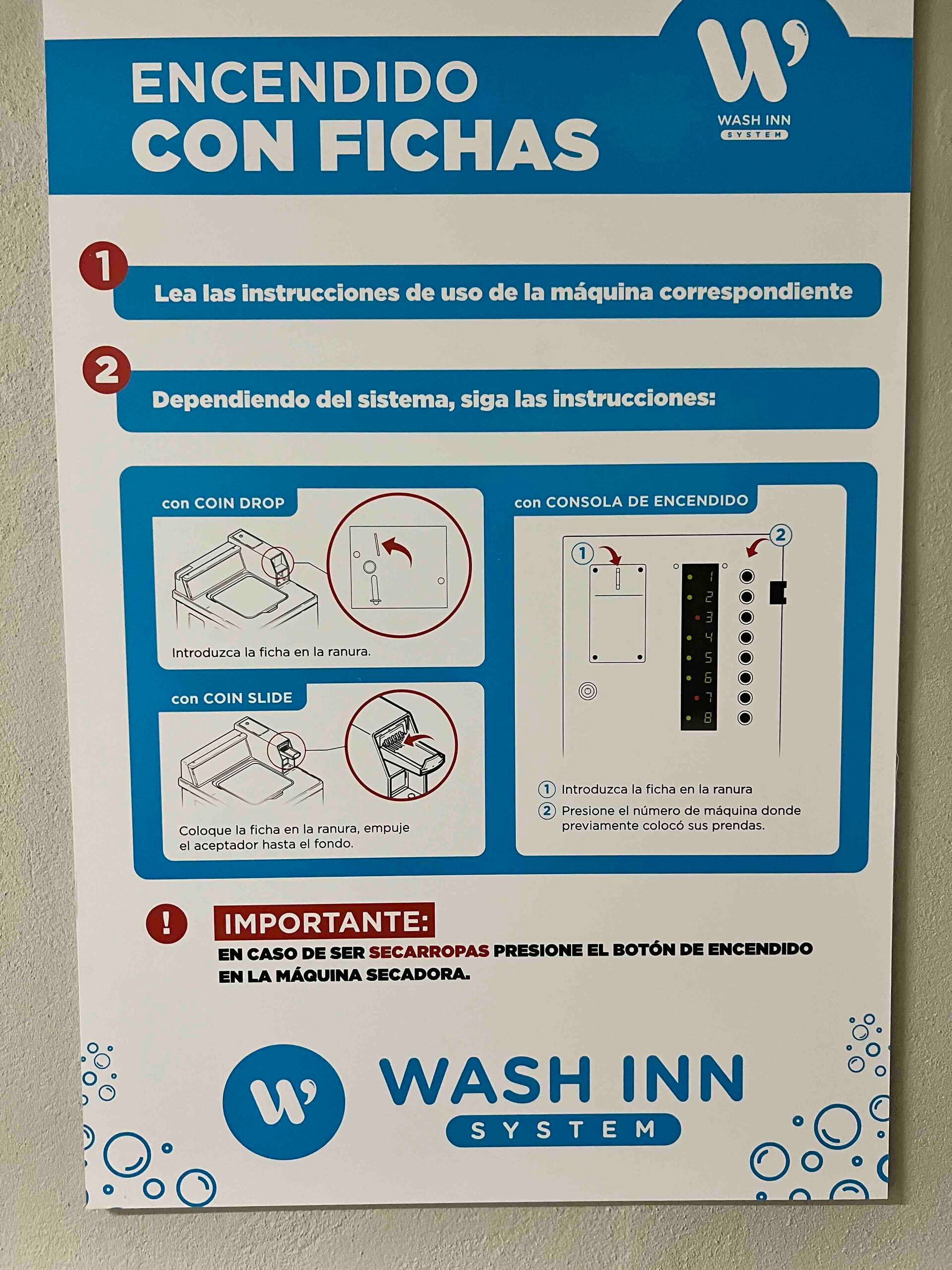 ENCENDIDO
CON FICHAS

WASH INN
SYSTEM

1
Lea las instrucciones de uso de la máquina correspondiente

2
Dependiendo del sistema, siga las instrucciones:

con COIN DROP

Introduzca la ficha en la ranura.

con COIN SLIDE

Coloque la ficha en la ranura, empuje el aceptador hasta el fondo.

con CONSOLA DE ENCENDIDO

1
2
1
2
3
4
5
6
7
8

1 Introduzca la ficha en la ranura
2 Presione el número de máquina donde previamente colocó sus prendas.

!
IMPORTANTE:
EN CASO DE SER SECARROPAS PRESIONE EL BOTÓN DE ENCENDIDO EN LA MÁQUINA SECADORA.

WASH INN
SYSTEM