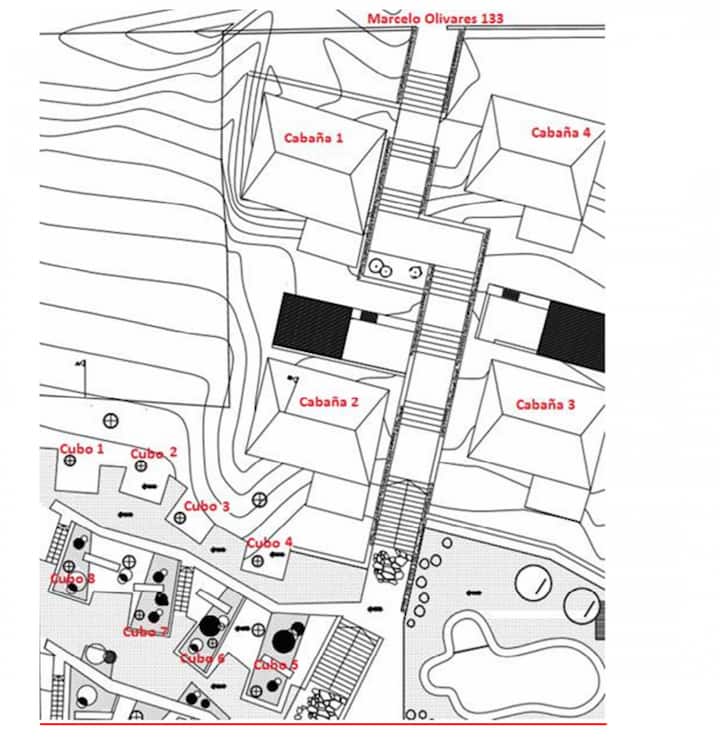 Marcelo Olivares 133

Cabaña 1

Cabaña 4

Cabaña 2

Cabaña 3

Cubo 1

Cubo 2

Cubo 3

Cubo 4

Cubo 8

Cubo 7

Cubo 6

Cubo 5