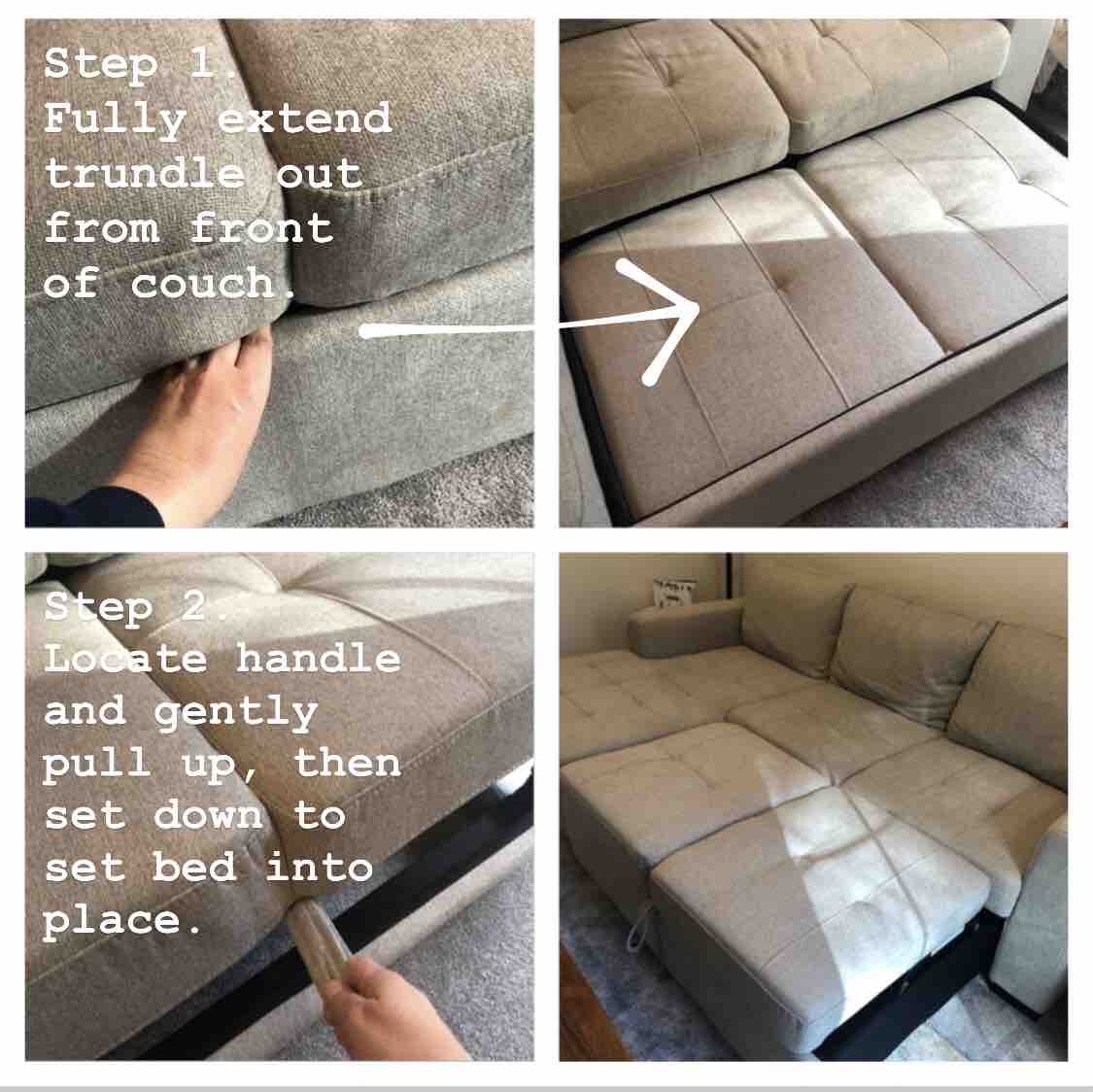 Step 1.
Fully extend trundle out from front of couch.

Step 2.
Locate handle and gently pull up, then set down to set bed into place.