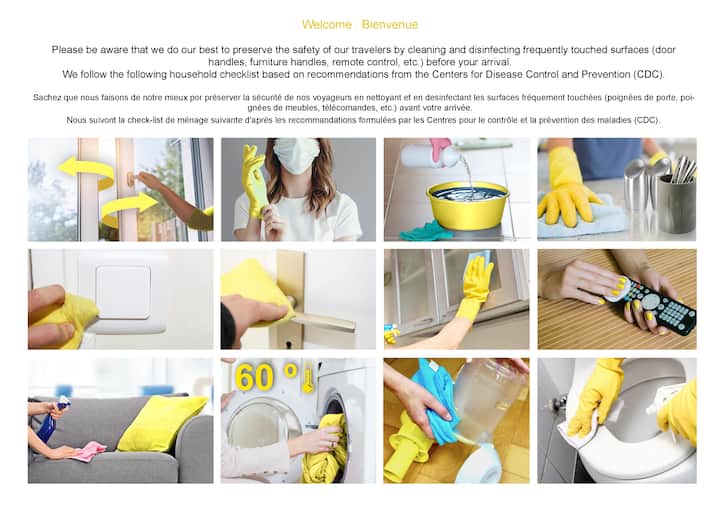 Welcome . Bienvenue

Please be aware that we do our best to preserve the safety of our travelers by cleaning and disinfecting frequently touched surfaces (door handles, furniture handles, remote control, etc.) before your arrival.
We follow the following household checklist based on recommendations from the Centers for Disease Control and Prevention (CDC).

Sachez que nous faisons de notre mieux por préserver la sécurité de nos voyageurs en nettoyant et en desinfectant les surfaces fréquement touchées (poignées de porte, poignées de meubles, télécomandes, etc.) avant votre arrivée.
Nous suivont la check-list de ménage suivante d'après les recommandations formulées par les Centres pour le contrôle et la prévention des maladies (CDC).

60 °