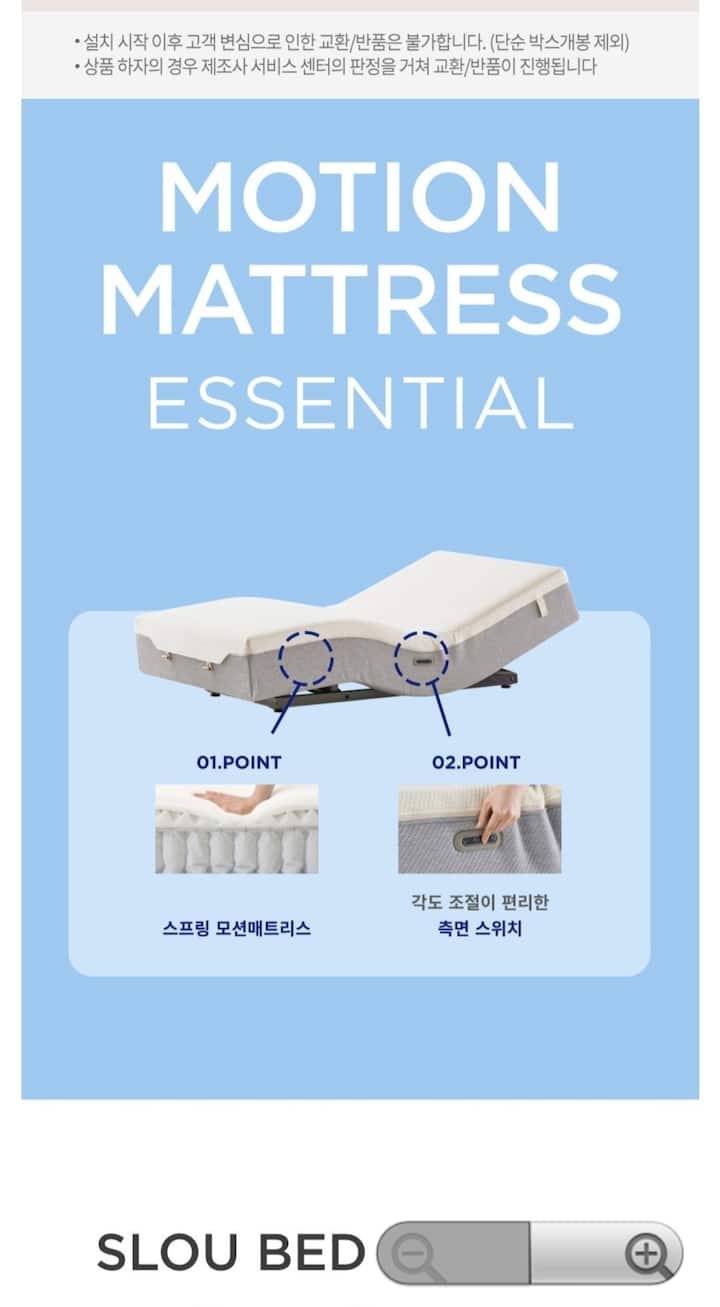 • 설치 시작 이후 고객 변심으로 인한 교환/반품은 불가합니다. (단순 박스개봉 제외)
• 상품 하자의 경우 제조사 서비스 센터의 판정을 거쳐 교환/반품이 진행됩니다

MOTION MATTRESS ESSENTIAL

01.POINT

스프링 모션매트리스

02.POINT

각도 조절이 편리한 측면 스위치

SLOU BED